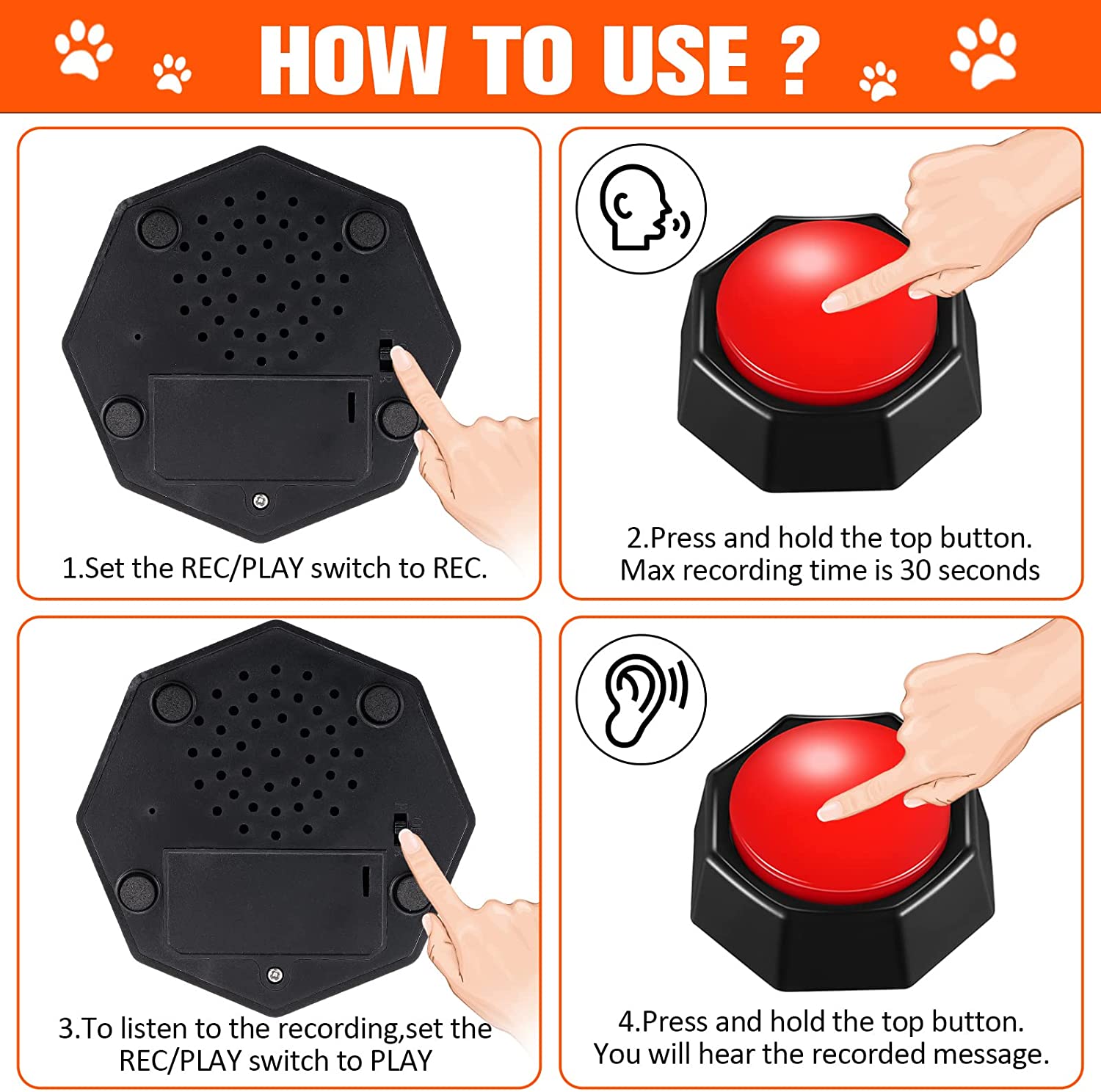 HOW TO USE ?

1.Set the REC/PLAY switch to REC.

2.Press and hold the top button.
Max recording time is 30 seconds

3.To listen to the recording,set the REC/PLAY switch to PLAY

4.Press and hold the top button.
You will hear the recorded message.